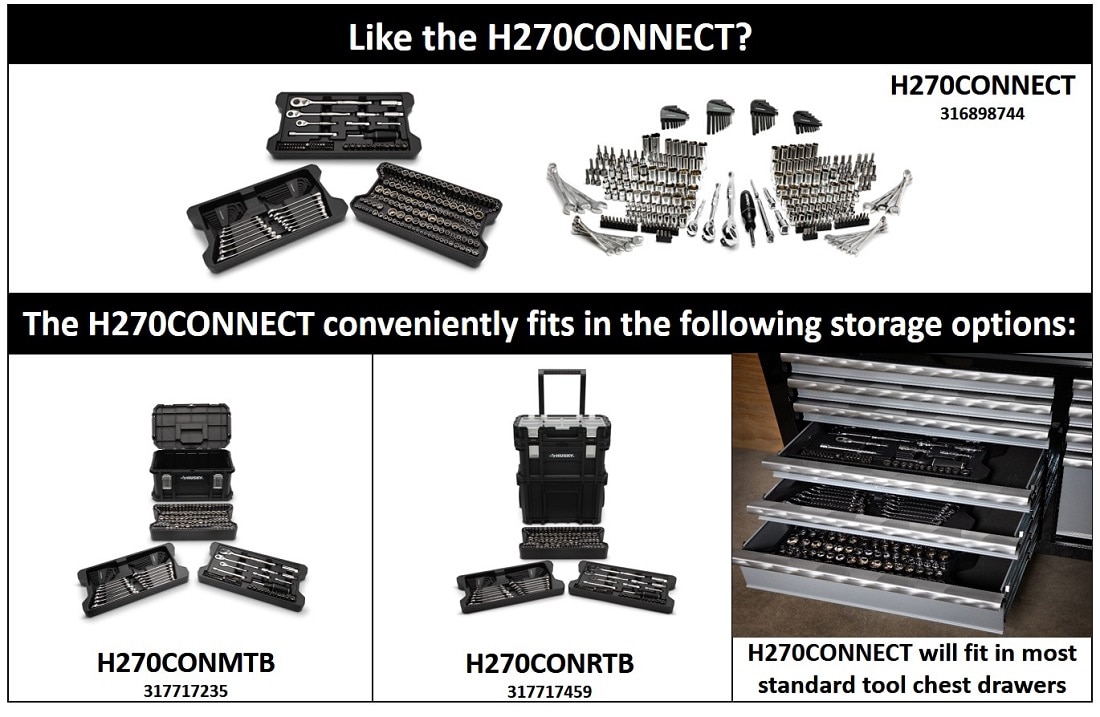 Like the H270CONNECT?

H270CONNECT
316898744

The H270CONNECT conveniently fits in the following storage options:

HUSKY

H270CONMTB
317717235

HUSKY

H270CONRTB
317717459

H270CONNECT will fit in most standard tool chest drawers